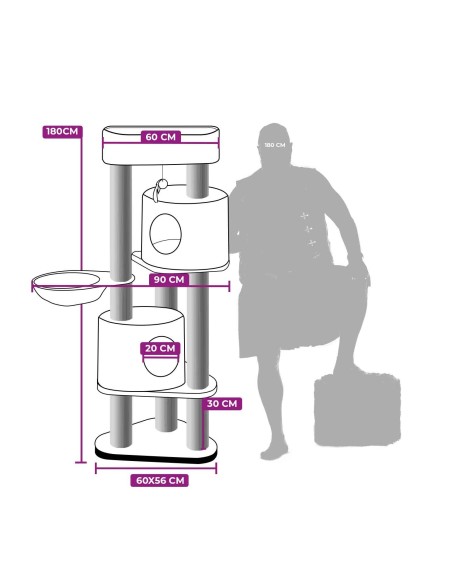 180CM

60 CM

180 CM

90 CM

20 CM

30 CM

60X56 CM