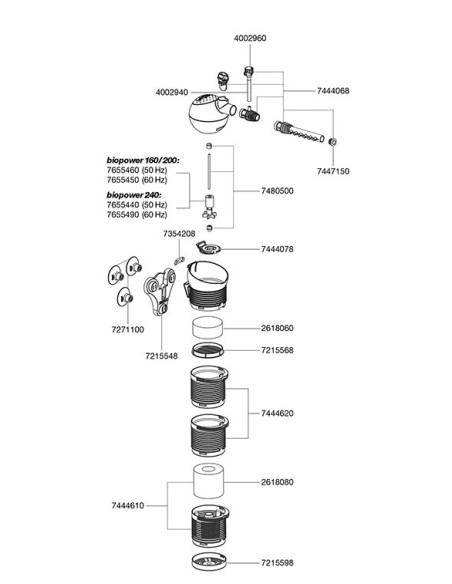 4002960

4002940

7444068

7447150

biopower 160/200:
7655460 (50 Hz)
7655450 (60 Hz)

biopower 240:
7655440 (50 Hz)
7655490 (60 Hz)

7480500

7354208

7444078

7271100

7215548

2618060

7215568

7444620

2618080

7444610

7215598